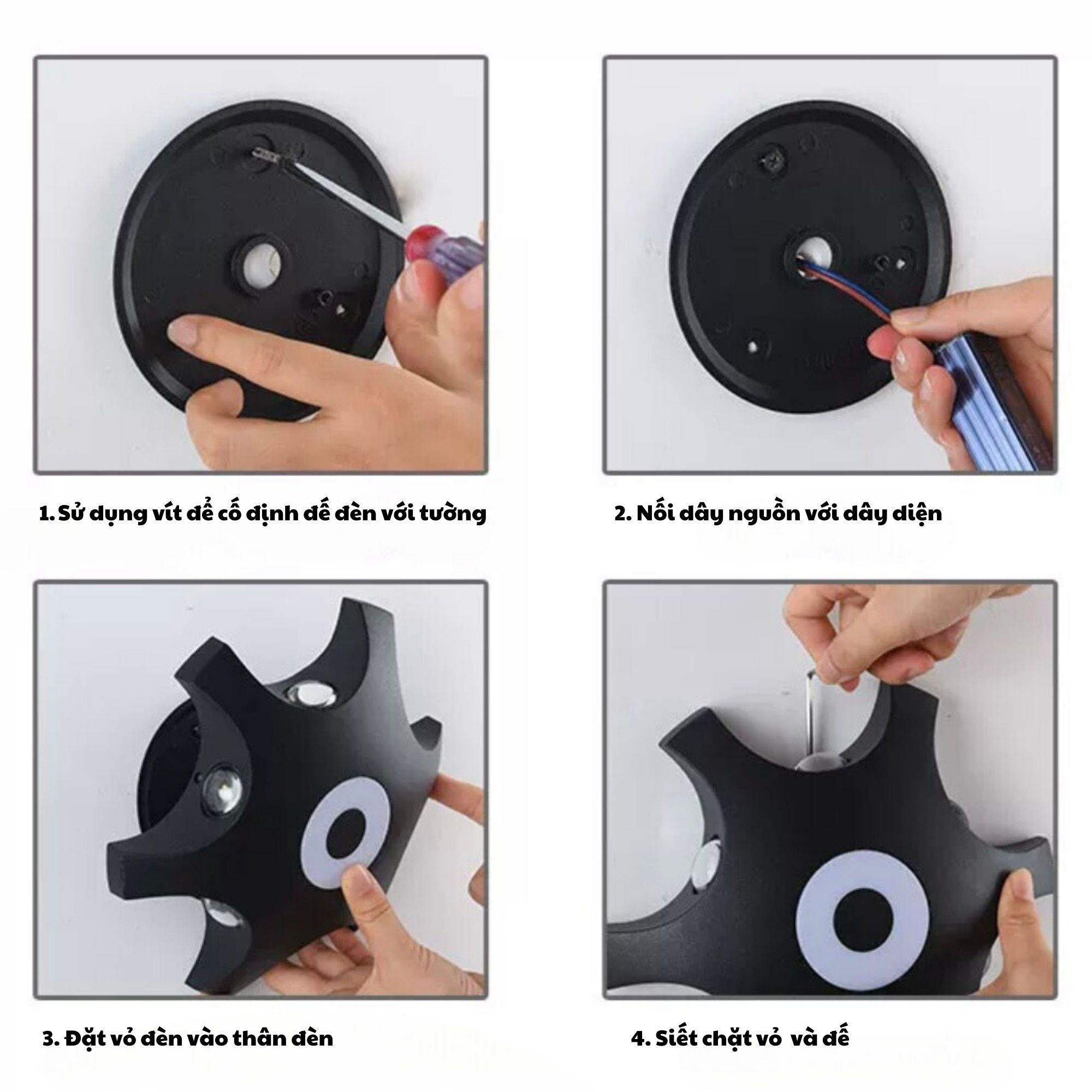 1. Sử dụng vít để cố định đế đèn với tường

2. Nối dây nguồn với dây diện

3. Đặt vỏ đèn vào thân đèn

4. Siết chặt vỏ  và đế